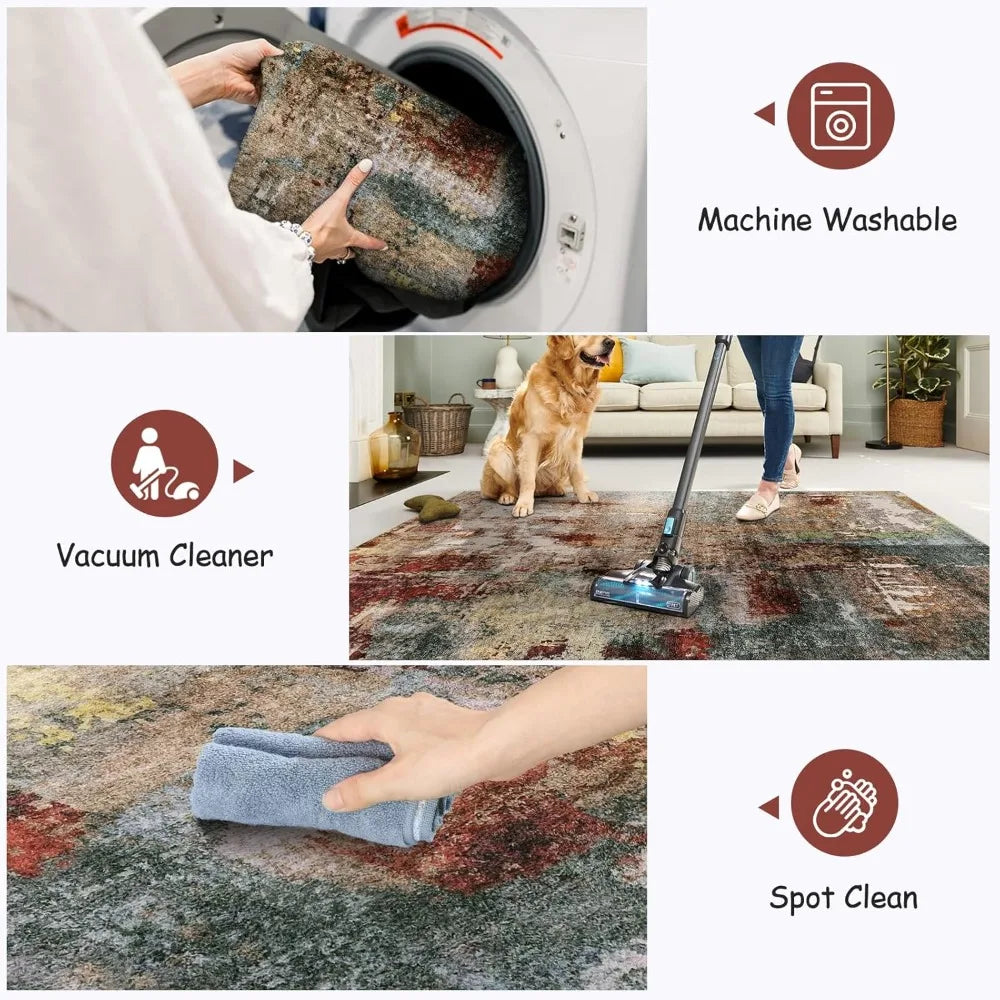 Machine Washable

Vacuum Cleaner

Spot Clean