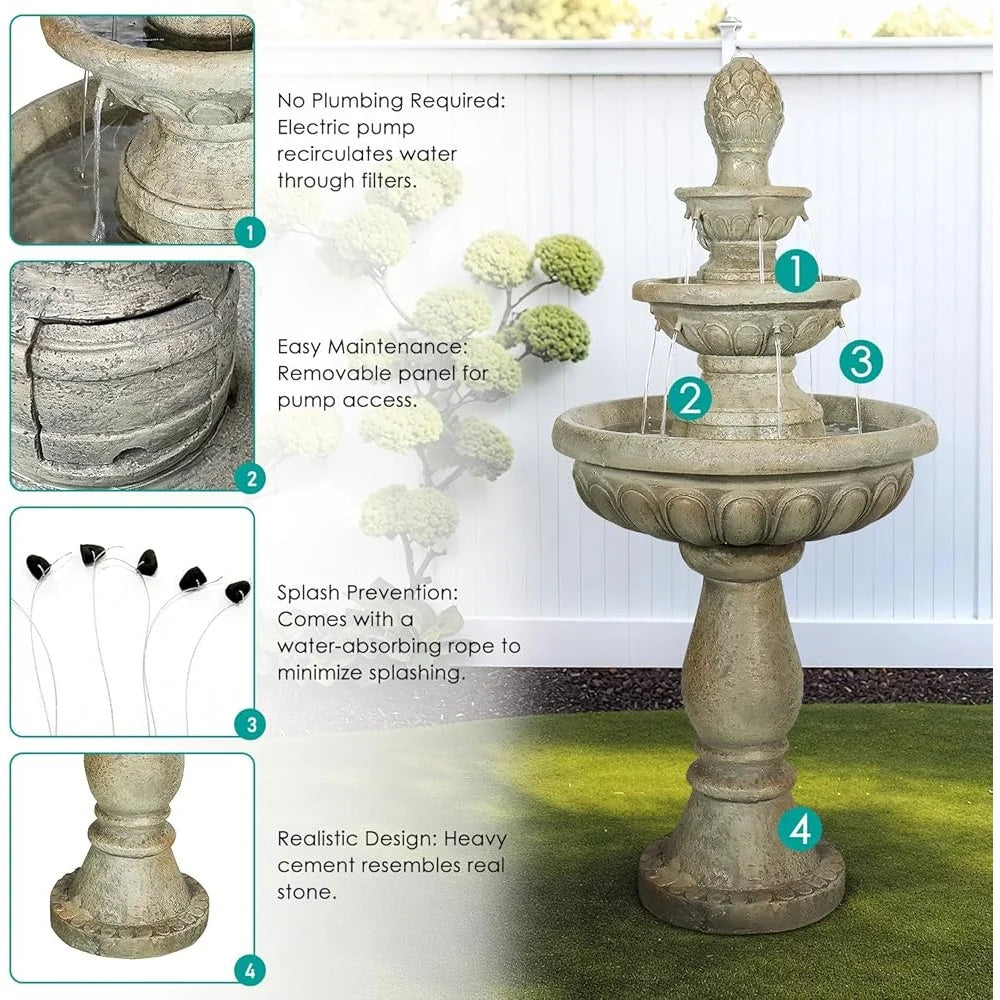 1

No Plumbing Required: Electric pump recirculates water through filters.

2

Easy Maintenance: Removable panel for pump access.

3

Splash Prevention: Comes with a water-absorbing rope to minimize splashing.

4

Realistic Design: Heavy cement resembles real stone.

1

2

3

4